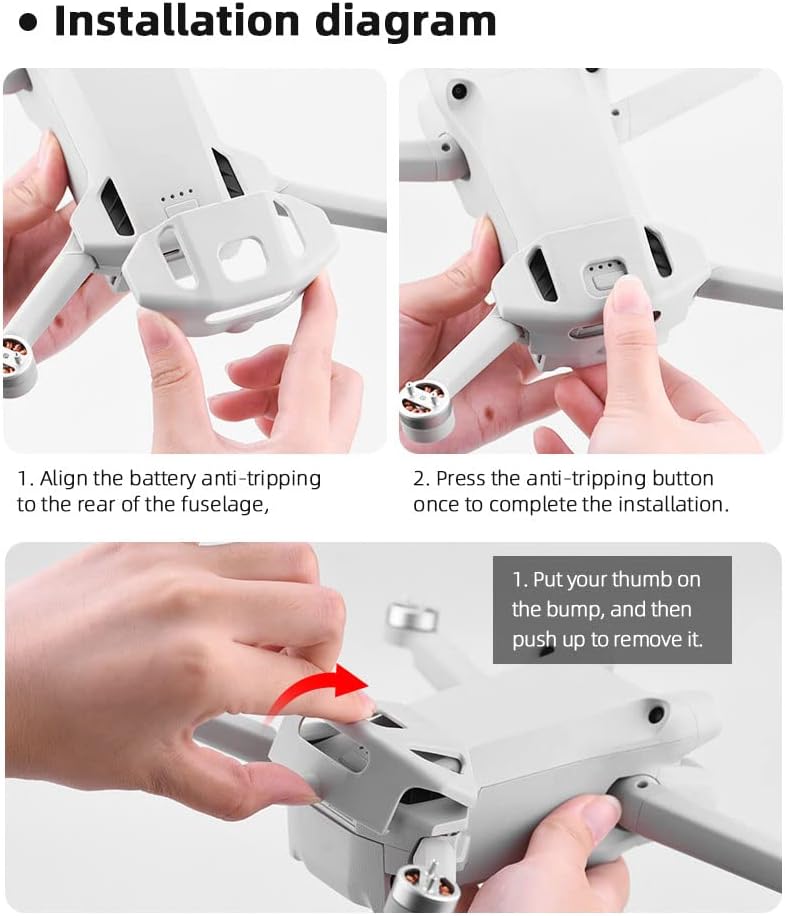 • Installation diagram

1. Align the battery anti-tripping to the rear of the fuselage,

2. Press the anti-tripping button once to complete the installation.

1. Put your thumb on the bump, and then push up to remove it.