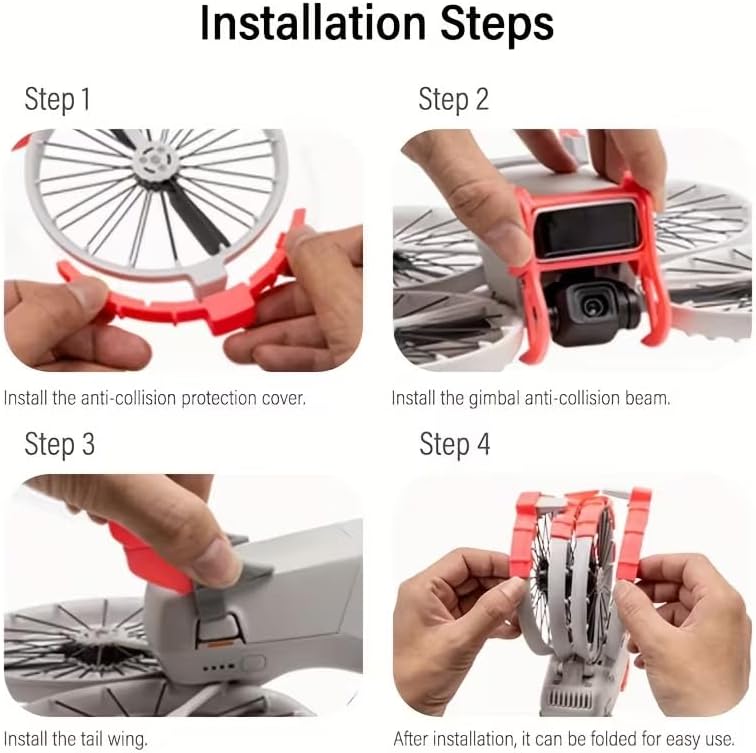 Installation Steps

Step 1

Install the anti-collision protection cover.

Step 2

Install the gimbal anti-collision beam.

Step 3

Install the tail wing.

Step 4

After installation, it can be folded for easy use.