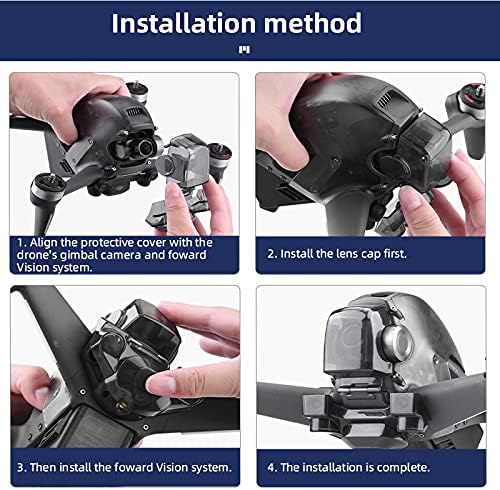 Installation method

1. Align the protective cover with the drone's gimbal camera and foward Vision system.

2. Install the lens cap first.

3. Then install the foward Vision system.

4. The installation is complete.